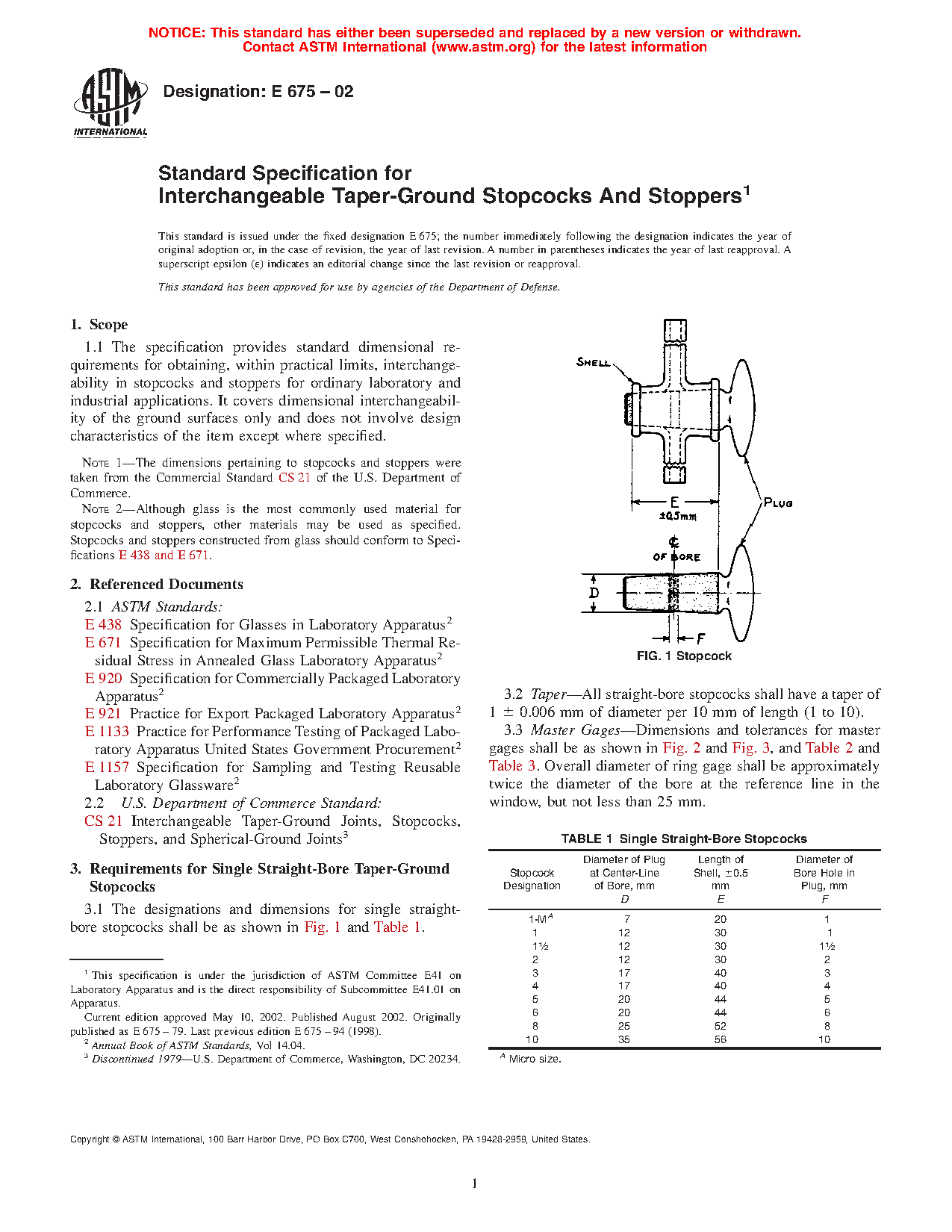 NOTICE: This standard has either been superseded and replaced by a new version or withdrawn. Contact ASTM International (www.astm.org) for the latest information

ASTM INTERNATIONAL

Designation: E 675 – 02

Standard Specification for
Interchangeable Taper-Ground Stopcocks And Stoppers$^1$

This standard is issued under the fixed designation E 675; the number immediately following the designation indicates the year of original adoption or, in the case of revision, the year of last revision. A number in parentheses indicates the year of last reapproval. A superscript epsilon (ε) indicates an editorial change since the last revision or reapproval.

This standard has been approved for use by agencies of the Department of Defense.

1. Scope

1.1 The specification provides standard dimensional requirements for obtaining, within practical limits, interchangeability in stopcocks and stoppers for ordinary laboratory and industrial applications. It covers dimensional interchangeability of the ground surfaces only and does not involve design characteristics of the item except where specified.

NOTE 1—The dimensions pertaining to stopcocks and stoppers were taken from the Commercial Standard CS 21 of the U.S. Department of Commerce.

NOTE 2—Although glass is the most commonly used material for stopcocks and stoppers, other materials may be used as specified. Stopcocks and stoppers constructed from glass should conform to Specifications E 438 and E 671.

2. Referenced Documents

2.1 ASTM Standards:
E 438 Specification for Glasses in Laboratory Apparatus$^2$
E 671 Specification for Maximum Permissible Thermal Residual Stress in Annealed Glass Laboratory Apparatus$^2$
E 920 Specification for Commercially Packaged Laboratory Apparatus$^2$
E 921 Practice for Export Packaged Laboratory Apparatus$^2$
E 1133 Practice for Performance Testing of Packaged Laboratory Apparatus United States Government Procurement$^2$
E 1157 Specification for Sampling and Testing Reusable Laboratory Glassware$^2$
2.2 U.S. Department of Commerce Standard:
CS 21 Interchangeable Taper-Ground Joints, Stopcocks, Stoppers, and Spherical-Ground Joints$^3$

3. Requirements for Single Straight-Bore Taper-Ground Stopcocks

3.1 The designations and dimensions for single straight-bore stopcocks shall be as shown in Fig. 1 and Table 1.

$^1$ This specification is under the jurisdiction of ASTM Committee E41 on Laboratory Apparatus and is the direct responsibility of Subcommittee E41.01 on Apparatus.
Current edition approved May 10, 2002. Published August 2002. Originally published as E 675 – 79. Last previous edition E 675 – 94 (1998).
$^2$ Annual Book of ASTM Standards, Vol 14.04.
$^3$ Discontinued 1979—U.S. Department of Commerce, Washington, DC 20234.

SHELL
E
±0.5mm
PLUG
℄ OF BORE
D
F
FIG. 1 Stopcock

3.2 Taper—All straight-bore stopcocks shall have a taper of 1 ± 0.006 mm of diameter per 10 mm of length (1 to 10).

3.3 Master Gages—Dimensions and tolerances for master gages shall be as shown in Fig. 2 and Fig. 3, and Table 2 and Table 3. Overall diameter of ring gage shall be approximately twice the diameter of the bore at the reference line in the window, but not less than 25 mm.

TABLE 1 Single Straight-Bore Stopcocks

| Stopcock Designation | Diameter of Plug at Center-Line of Bore, mm D | Length of Shell, ±0.5 mm E | Diameter of Bore Hole in Plug, mm F |
|---|---|---|---|
| 1-M$^A$ | 7 | 20 | 1 |
| 1 | 12 | 30 | 1 |
| 1½ | 12 | 30 | 1½ |
| 2 | 12 | 30 | 2 |
| 3 | 17 | 40 | 3 |
| 4 | 17 | 40 | 4 |
| 5 | 20 | 44 | 5 |
| 6 | 20 | 44 | 6 |
| 8 | 25 | 52 | 8 |
| 10 | 35 | 56 | 10 |

$^A$ Micro size.

Copyright © ASTM International, 100 Barr Harbor Drive, PO Box C700, West Conshohocken, PA 19428-2959, United States.

1